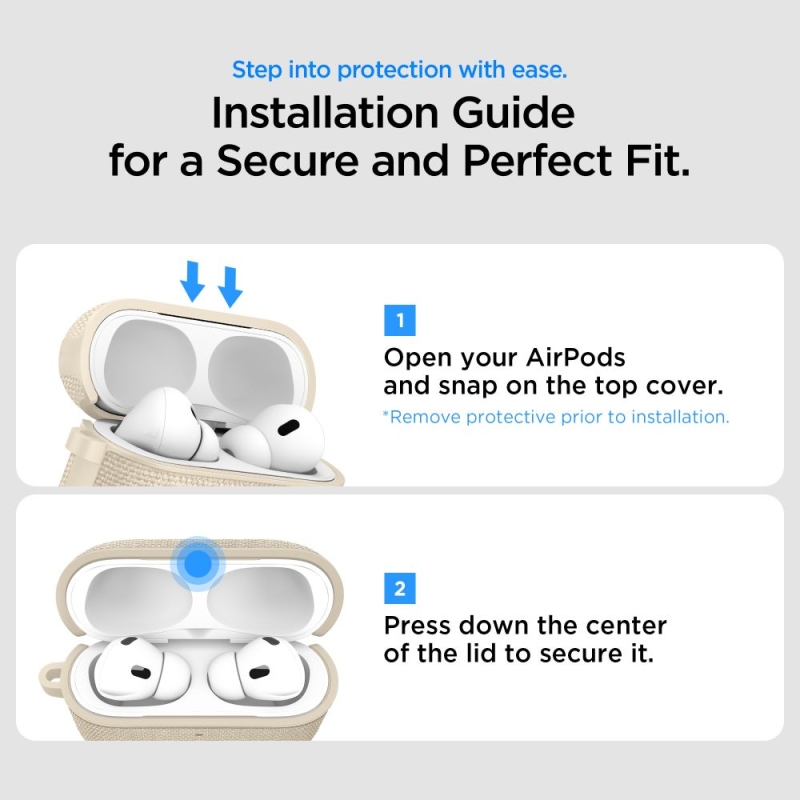 Step into protection with ease.

Installation Guide for a Secure and Perfect Fit.

1

Open your AirPods and snap on the top cover.

*Remove protective prior to installation.

2

Press down the center of the lid to secure it.